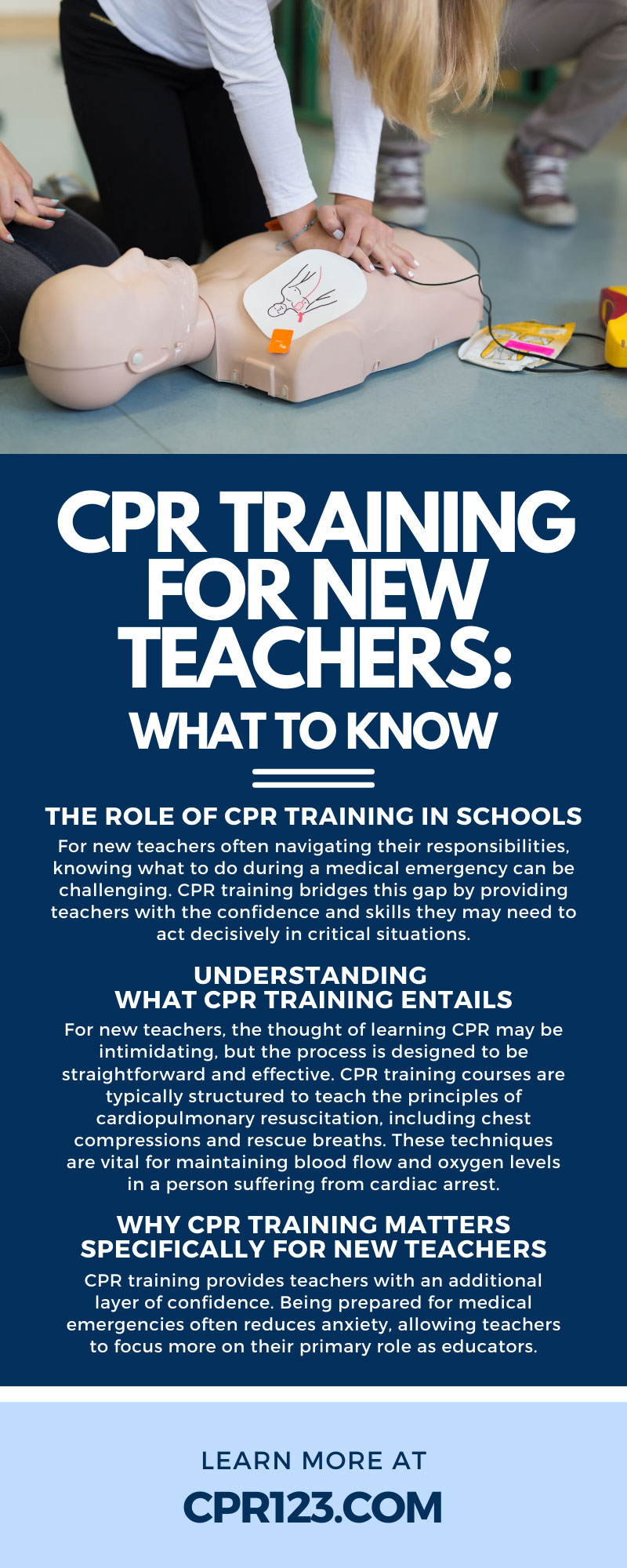 CPR TRAINING FOR NEW TEACHERS: WHAT TO KNOW

THE ROLE OF CPR TRAINING IN SCHOOLS

For new teachers often navigating their responsibilities, knowing what to do during a medical emergency can be challenging. CPR training bridges this gap by providing teachers with the confidence and skills they may need to act decisively in critical situations.

UNDERSTANDING WHAT CPR TRAINING ENTAILS

For new teachers, the thought of learning CPR may be intimidating, but the process is designed to be straightforward and effective. CPR training courses are typically structured to teach the principles of cardiopulmonary resuscitation, including chest compressions and rescue breaths. These techniques are vital for maintaining blood flow and oxygen levels in a person suffering from cardiac arrest.

WHY CPR TRAINING MATTERS SPECIFICALLY FOR NEW TEACHERS

CPR training provides teachers with an additional layer of confidence. Being prepared for medical emergencies often reduces anxiety, allowing teachers to focus more on their primary role as educators.

LEARN MORE AT

CPR123.COM