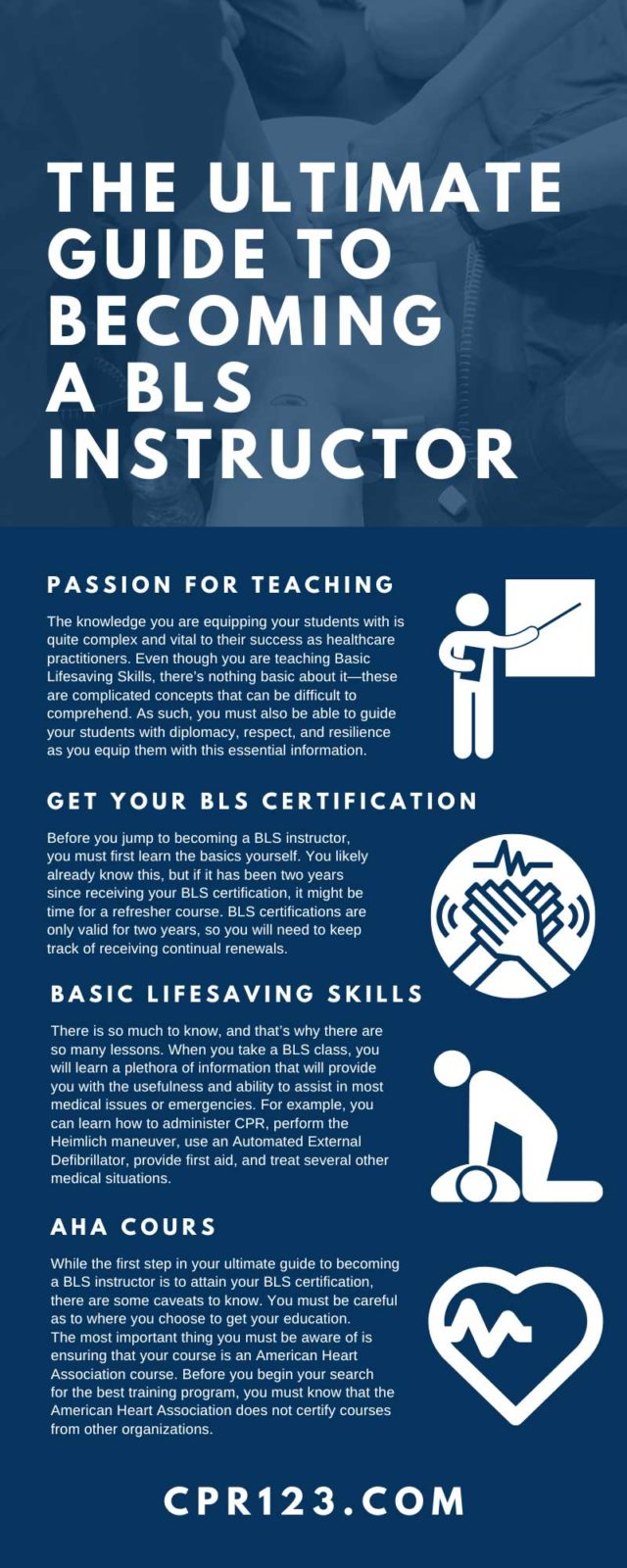 THE ULTIMATE GUIDE TO BECOMING A BLS INSTRUCTOR

PASSION FOR TEACHING

The knowledge you are equipping your students with is quite complex and vital to their success as healthcare practitioners. Even though you are teaching Basic Lifesaving Skills, there's nothing basic about it—these are complicated concepts that can be difficult to comprehend. As such, you must also be able to guide your students with diplomacy, respect, and resilience as you equip them with this essential information.

GET YOUR BLS CERTIFICATION

Before you jump to becoming a BLS instructor, you must first learn the basics yourself. You likely already know this, but if it has been two years since receiving your BLS certification, it might be time for a refresher course. BLS certifications are only valid for two years, so you will need to keep track of receiving continual renewals.

BASIC LIFESAVING SKILLS

There is so much to know, and that's why there are so many lessons. When you take a BLS class, you will learn a plethora of information that will provide you with the usefulness and ability to assist in most medical issues or emergencies. For example, you can learn how to administer CPR, perform the Heimlich maneuver, use an Automated External Defibrillator, provide first aid, and treat several other medical situations.

AHA COURS

While the first step in your ultimate guide to becoming a BLS instructor is to attain your BLS certification, there are some caveats to know. You must be careful as to where you choose to get your education. The most important thing you must be aware of is ensuring that your course is an American Heart Association course. Before you begin your search for the best training program, you must know that the American Heart Association does not certify courses from other organizations.

CPR123.COM